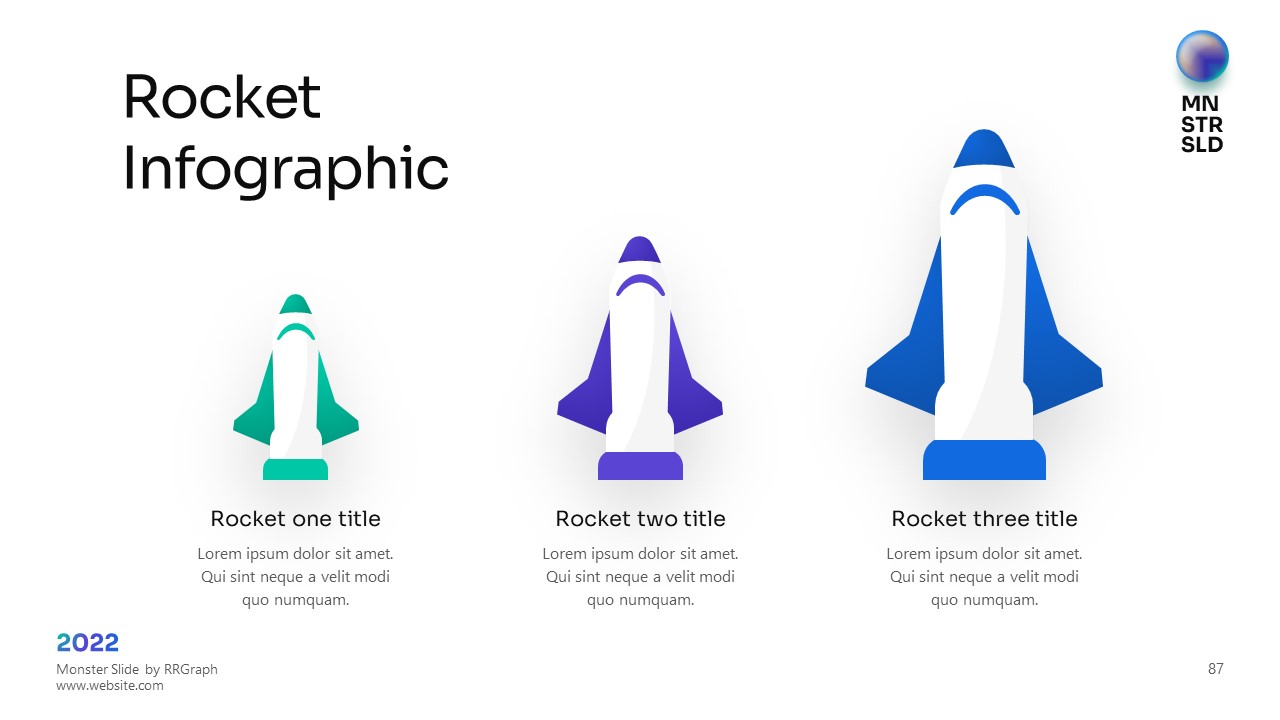 Rocket Infographic

MN
STR
SLD

Rocket one title
Lorem ipsum dolor sit amet. Qui sint neque a velit modi quo numquam.

Rocket two title
Lorem ipsum dolor sit amet. Qui sint neque a velit modi quo numquam.

Rocket three title
Lorem ipsum dolor sit amet. Qui sint neque a velit modi quo numquam.

2022
Monster Slide by RRGraph
www.website.com

87